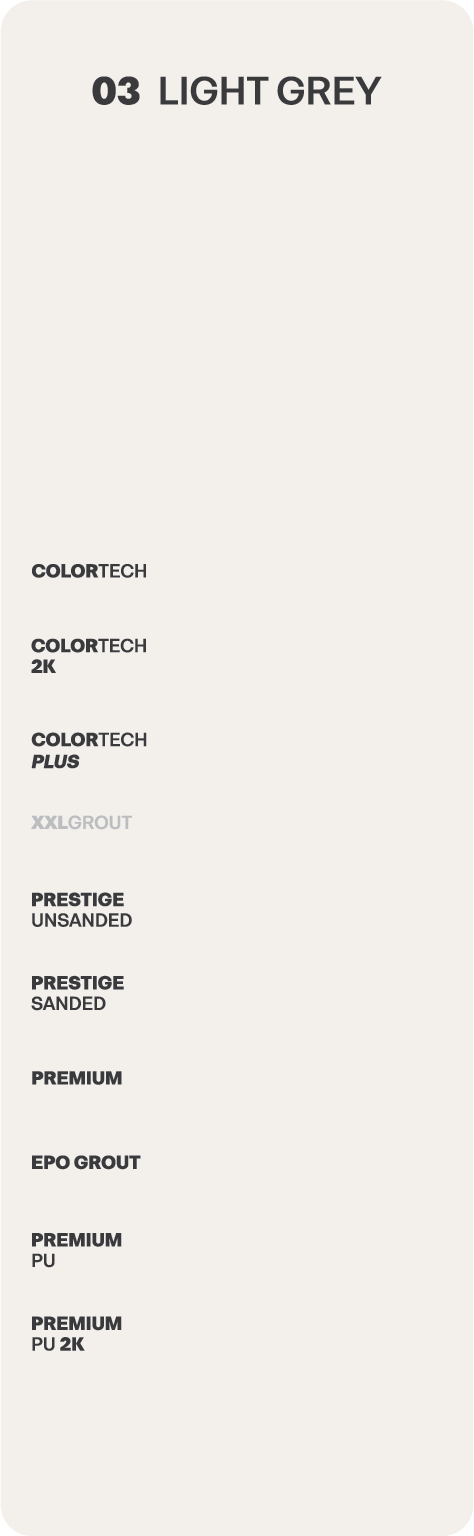 03 LIGHT GREY

COLORTECH

COLORTECH
2K

COLORTECH
PLUS

XXLGROUT

PRESTIGE
UNSANDED

PRESTIGE
SANDED

PREMIUM

EPO GROUT

PREMIUM
PU

PREMIUM
PU 2K